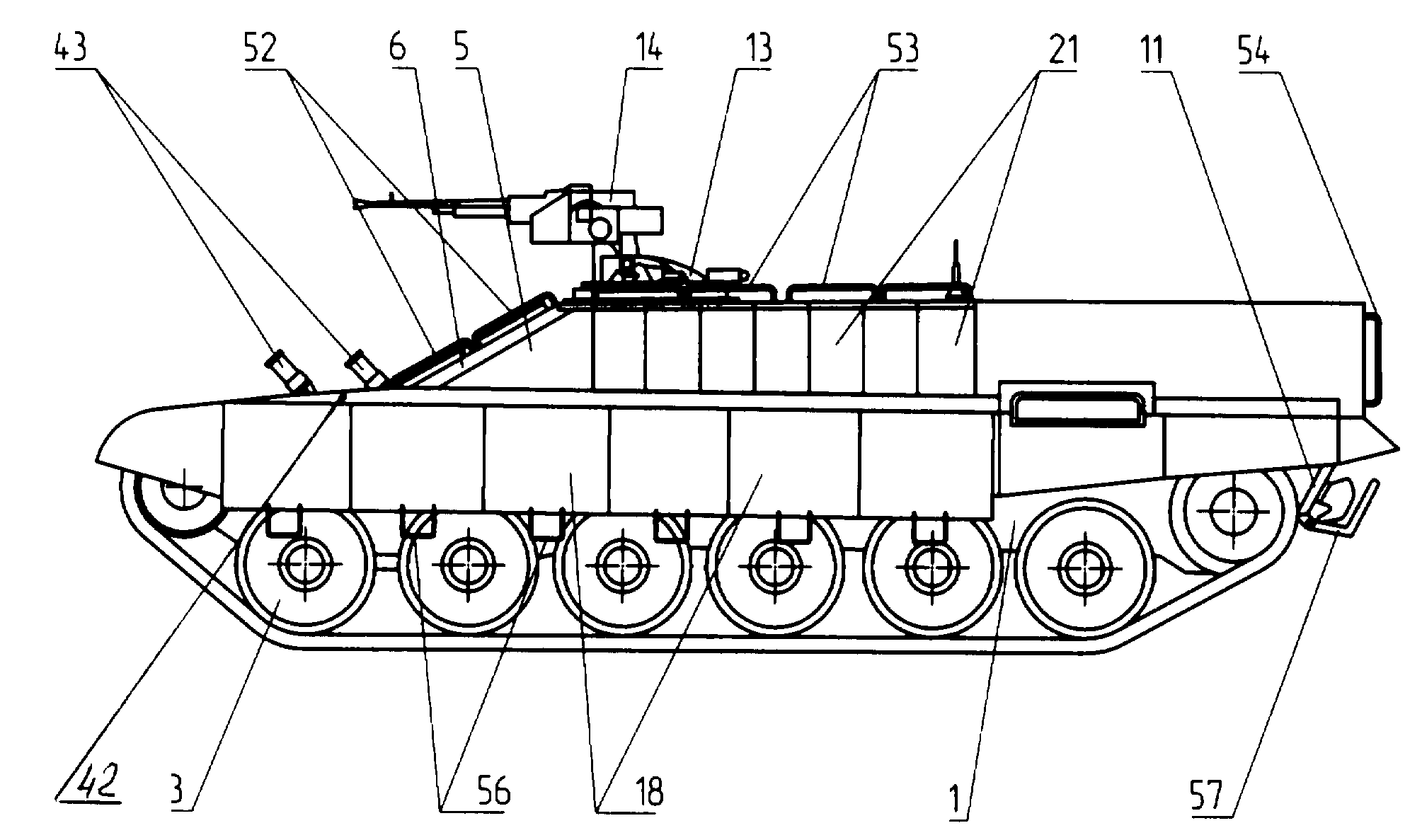 43 52 6 5 14 13 53 21 11 54

42 3 56 18 1 57