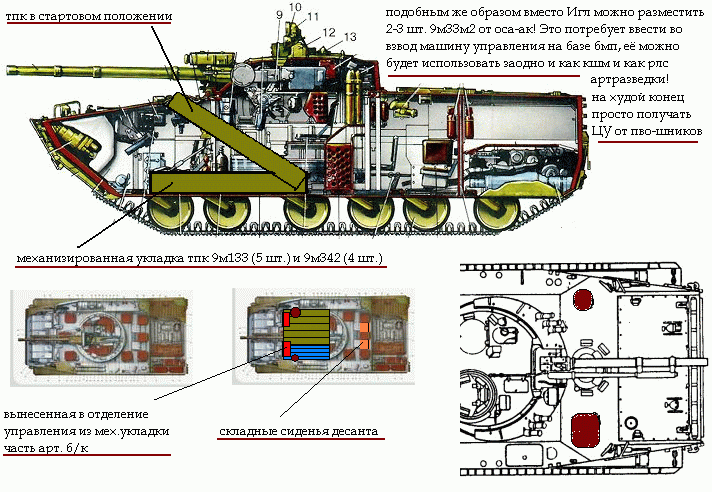 тпк в стартовом положении

9 10 11 12 13

подобным же образом вместо Игл можно разместить 2-3 шт. 9м33м2 от оса-ак! Это потребует ввести во взвод машину управления на базе бмп, её можно будет использовать заодно и как кшм и как рлс артразведки!

на худой конец просто получать ЦУ от пво-шников

механизированная укладка тпк 9м133 (5 шт.) и 9м342 (4 шт.)

вынесенная в отделение управления из мех.укладки часть арт. б/к

складные сиденья десанта